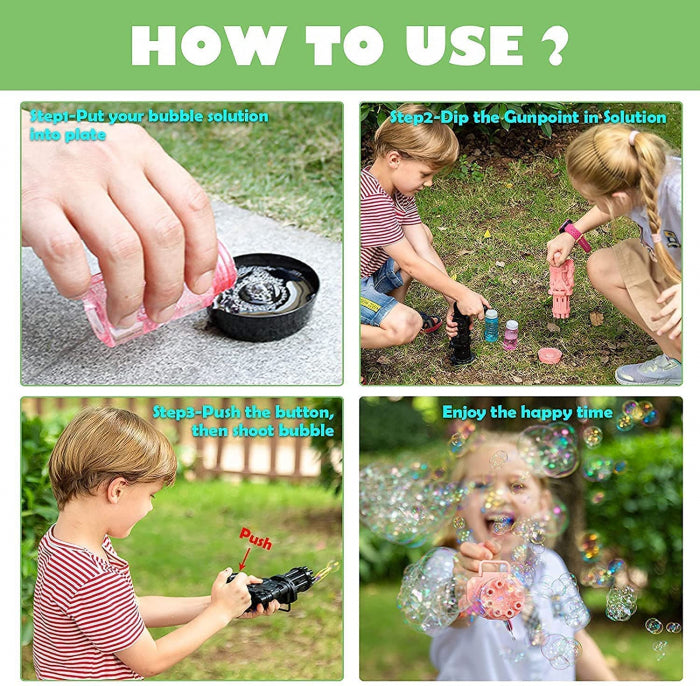 HOW TO USE ?

Step1-Put your bubble solution into plate

Step2-Dip the Gunpoint in Solution

Step3-Push the button, then shoot bubble

Push

Enjoy the happy time