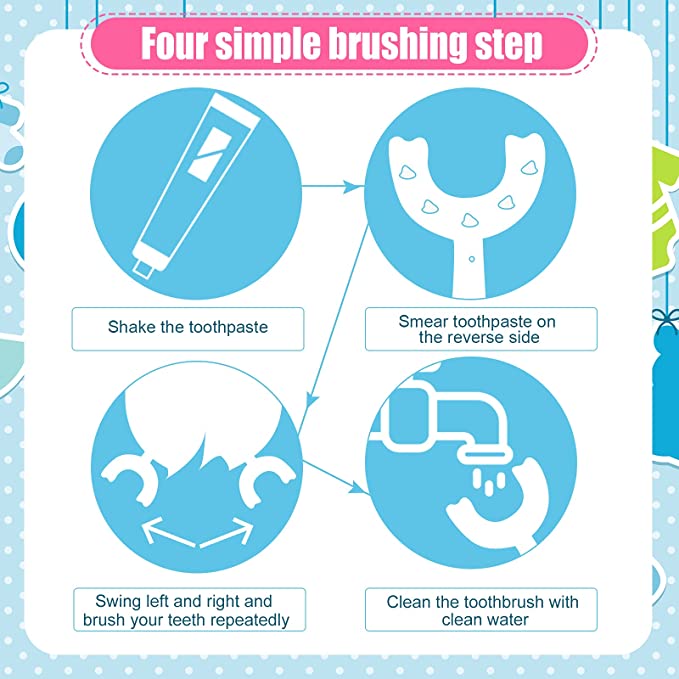 Four simple brushing step

Shake the toothpaste

Smear toothpaste on the reverse side

Swing left and right and brush your teeth repeatedly

Clean the toothbrush with clean water