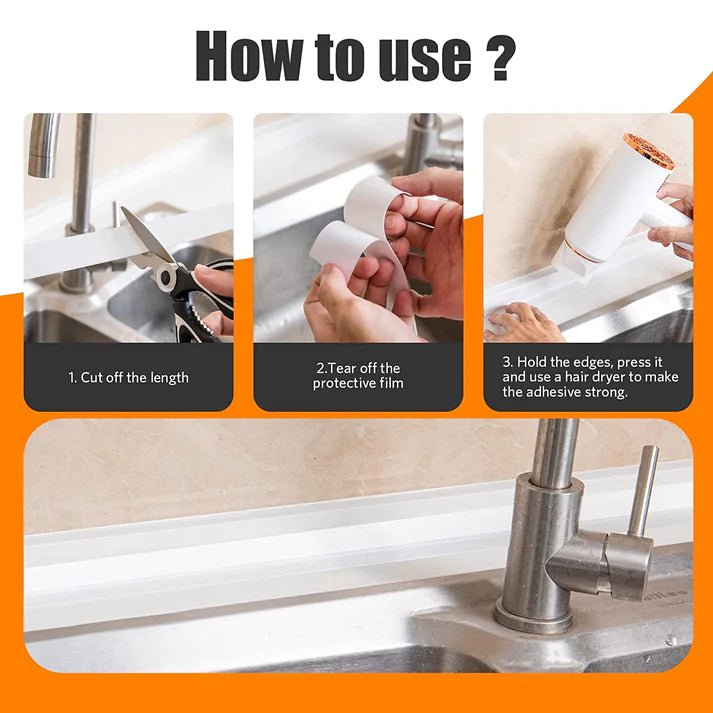 How to use ?

1. Cut off the length

2.Tear off the protective film

3. Hold the edges, press it and use a hair dryer to make the adhesive strong.