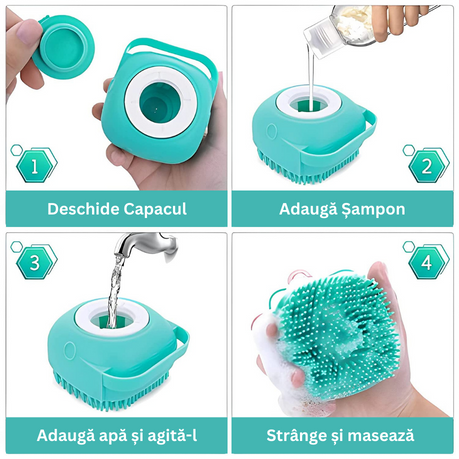 1

Deschide Capacul

2

Adaugă Șampon

3

Adaugă apă și agită-l

4

Strânge și masează