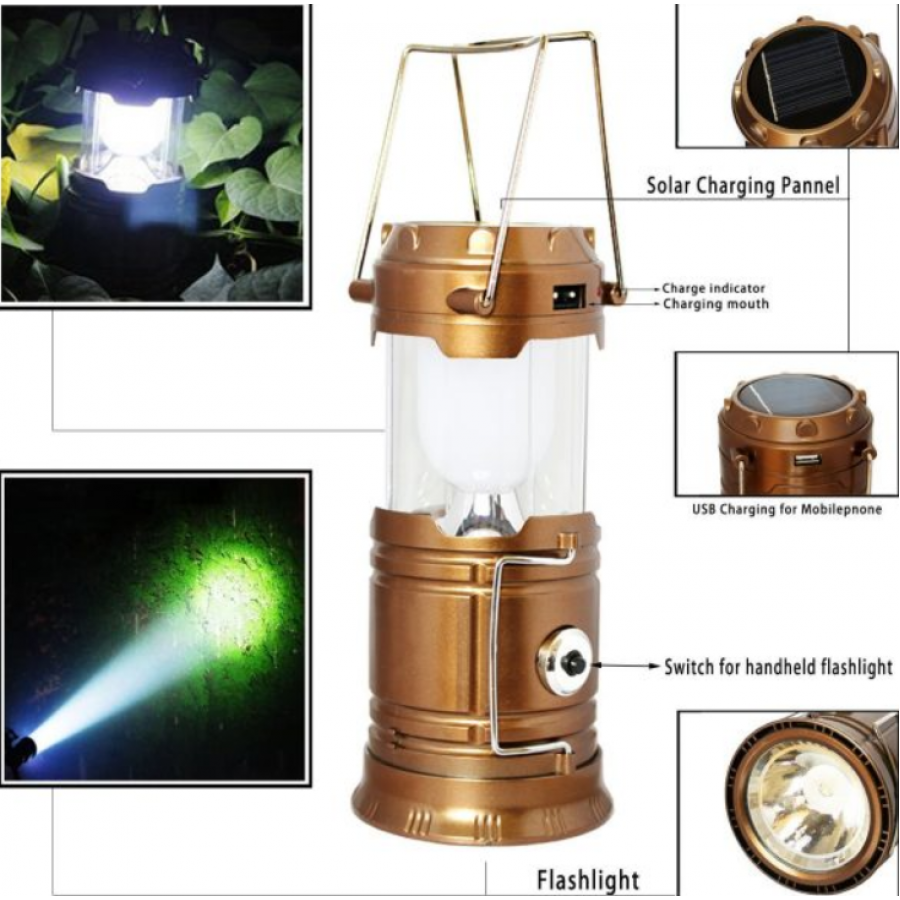 Solar Charging Pannel

Charge indicator

Charging mouth

USB Charging for Mobilepnone

Switch for handheld flashlight

Flashlight