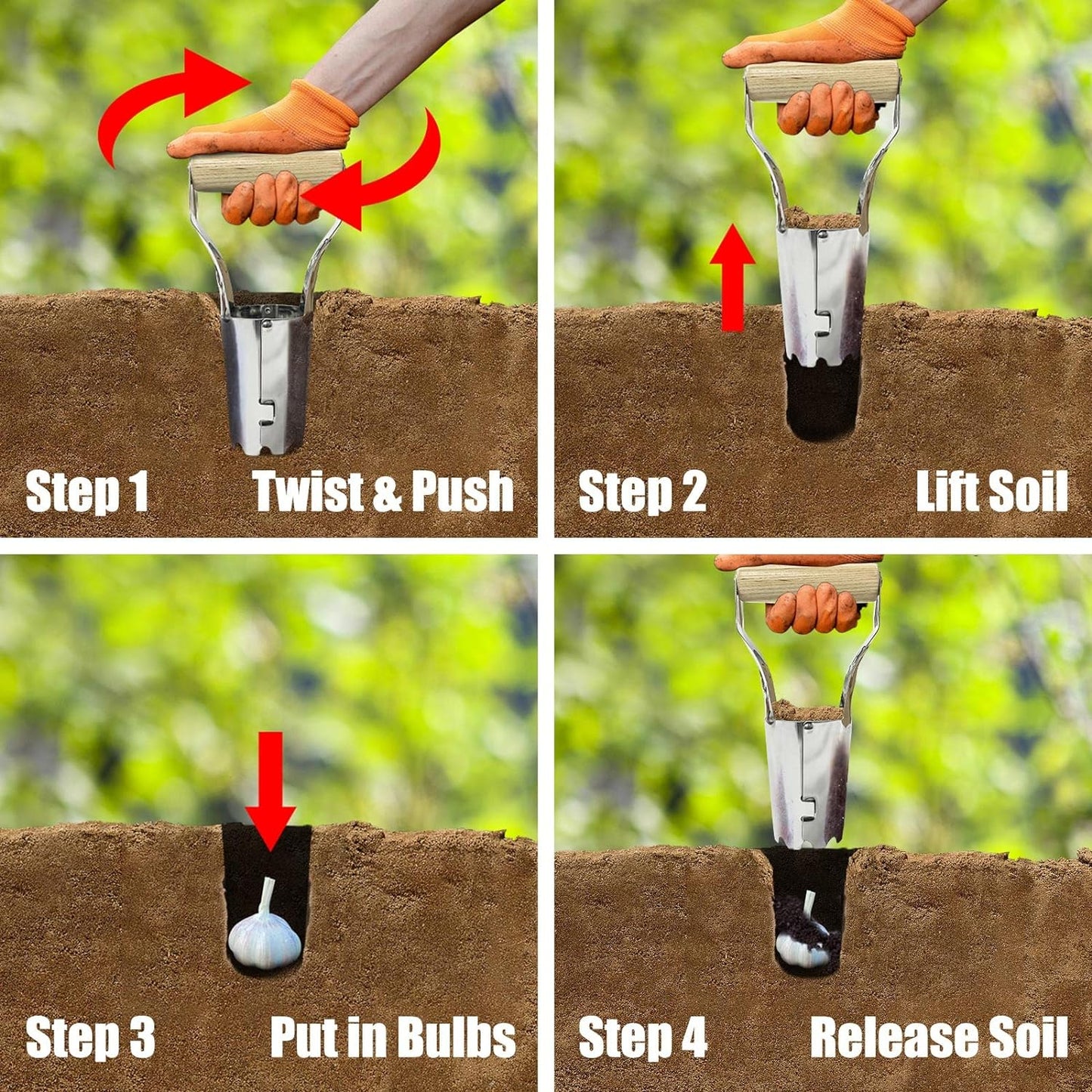 Step 1 Twist & Push

Step 2 Lift Soil

Step 3 Put in Bulbs

Step 4 Release Soil