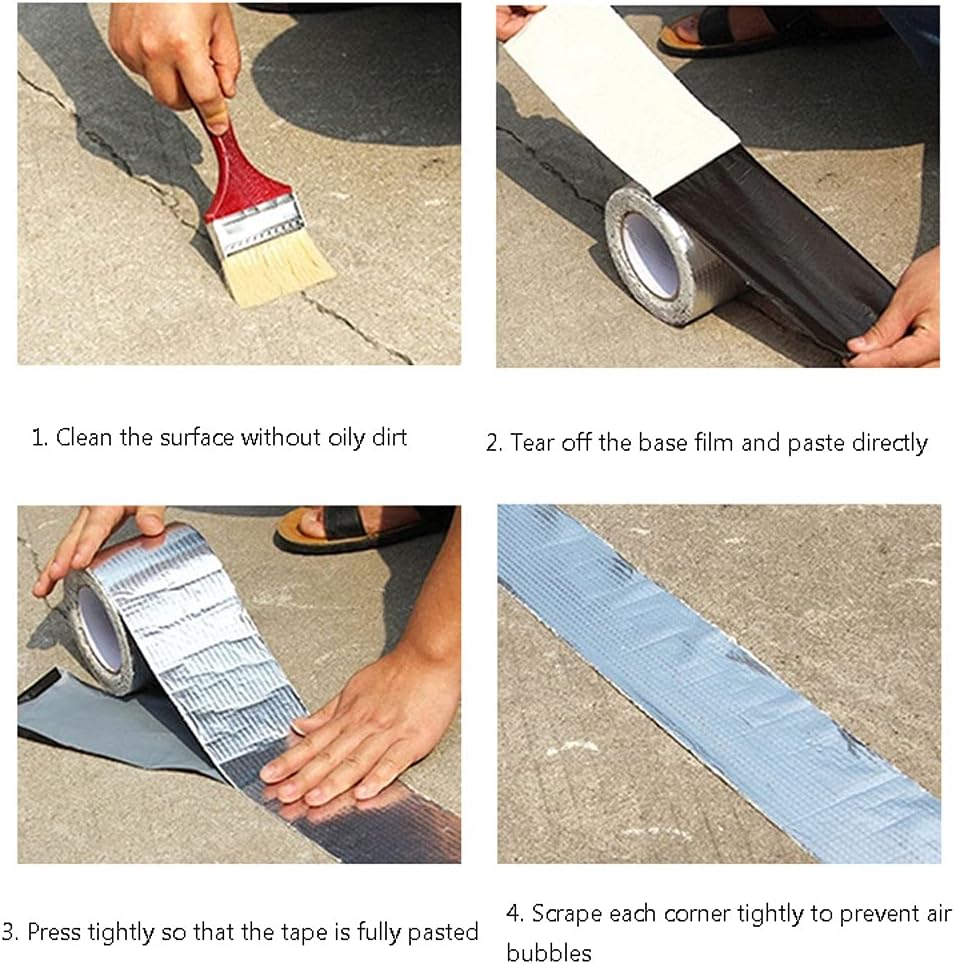 1. Clean the surface without oily dirt

2. Tear off the base film and paste directly

3. Press tightly so that the tape is fully pasted

4. Scrape each corner tightly to prevent air bubbles