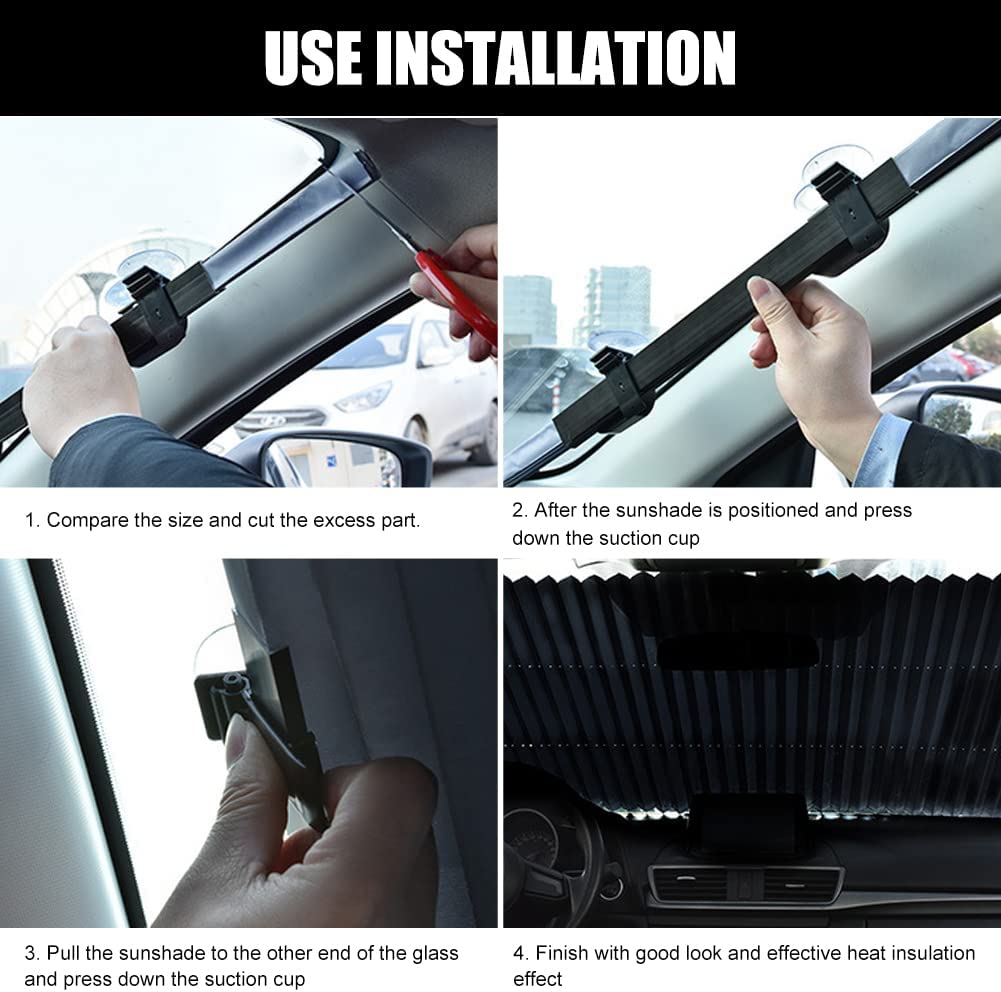 USE INSTALLATION

1. Compare the size and cut the excess part.

2. After the sunshade is positioned and press down the suction cup

3. Pull the sunshade to the other end of the glass and press down the suction cup

4. Finish with good look and effective heat insulation effect