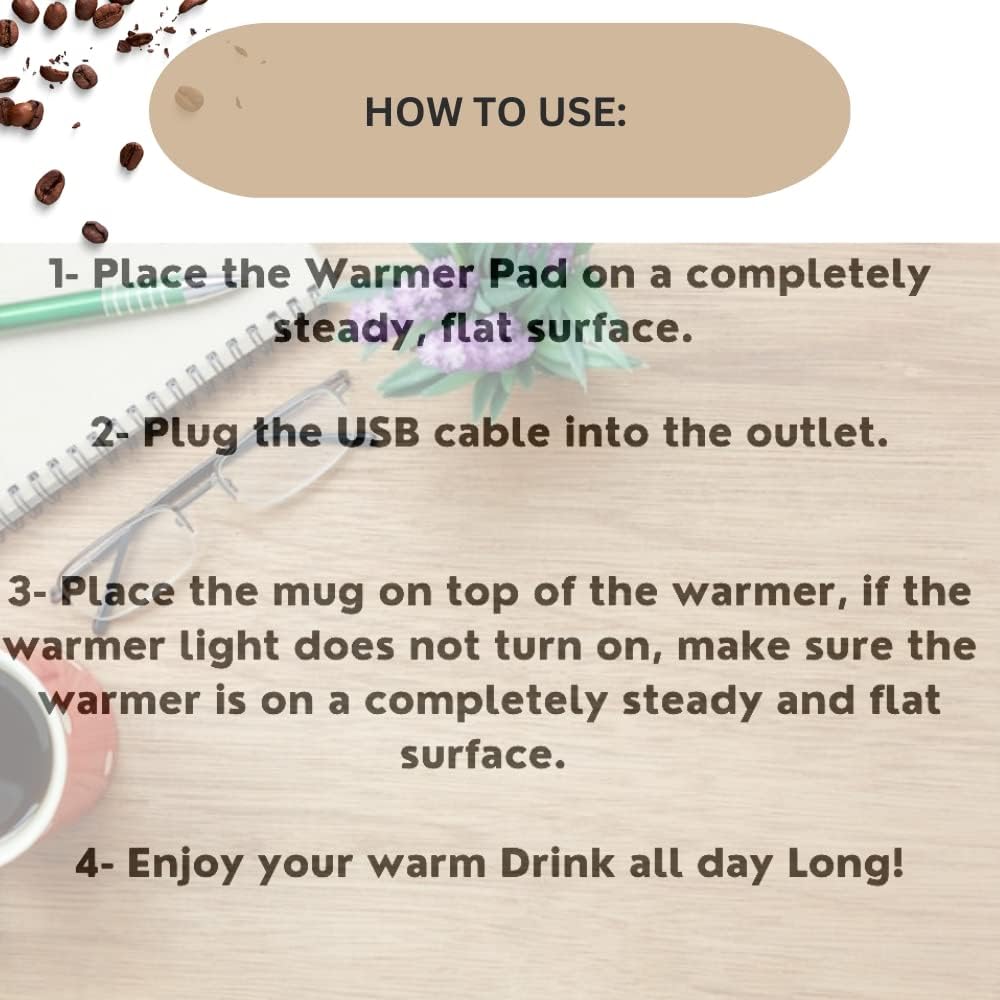 HOW TO USE:

1- Place the Warmer Pad on a completely steady, flat surface.

2- Plug the USB cable into the outlet.

3- Place the mug on top of the warmer, if the warmer light does not turn on, make sure the warmer is on a completely steady and flat surface.

4- Enjoy your warm Drink all day Long!