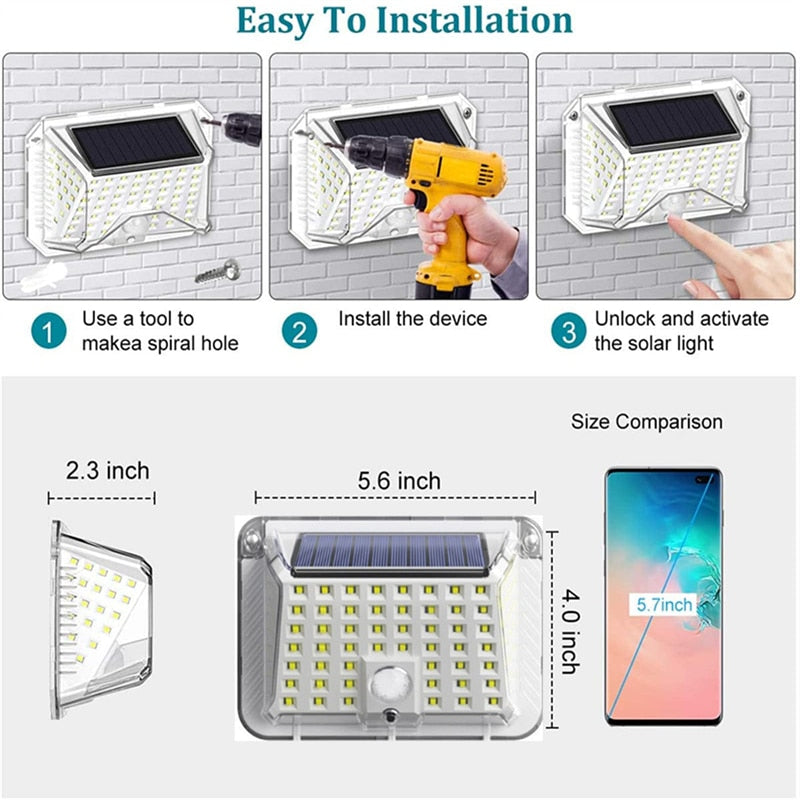 Easy To Installation

1 Use a tool to makea spiral hole

2 Install the device

3 Unlock and activate the solar light

Size Comparison

2.3 inch

5.6 inch

4.0 inch

5.7inch