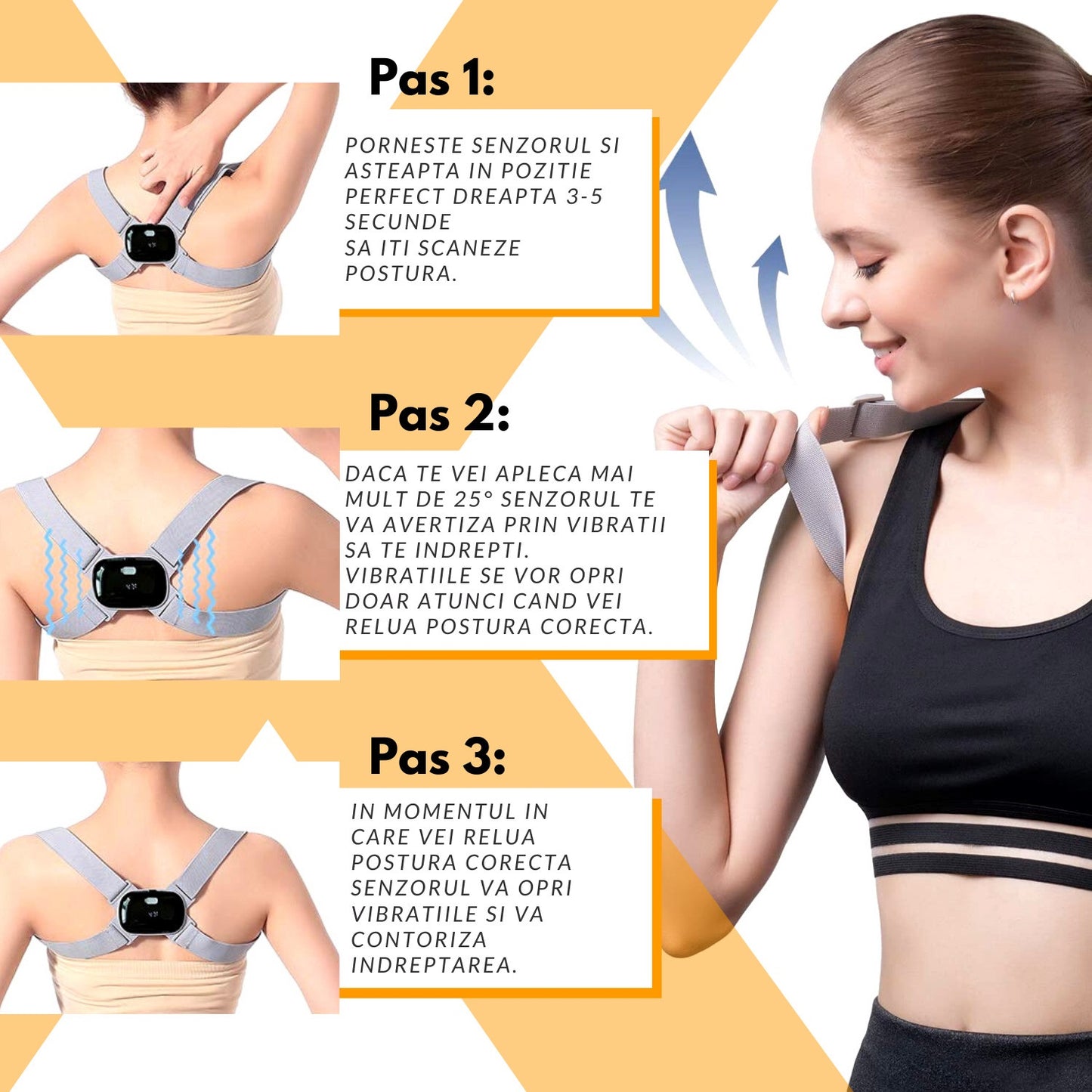 Pas 1:

PORNESTE SENZORUL SI ASTEAPTA IN POZITIE PERFECT DREAPTA 3-5 SECUNDE SA ITI SCANEZE POSTURA.

Pas 2:

DACA TE VEI APLECA MAI MULT DE 25° SENZORUL TE VA AVERTIZA PRIN VIBRATII SA TE INDREPTI. VIBRATIILE SE VOR OPRI DOAR ATUNCI CAND VEI RELUA POSTURA CORECTA.

Pas 3:

IN MOMENTUL IN CARE VEI RELUA POSTURA CORECTA SENZORUL VA OPRI VIBRATIILE SI VA CONTORIZA INDREPTAREA.